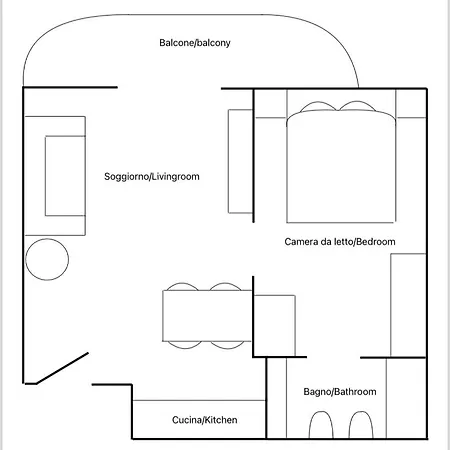 Balcone/balcony

Soggiorno/Livingroom

Camera da letto/Bedroom

Bagno/Bathroom

Cucina/Kitchen